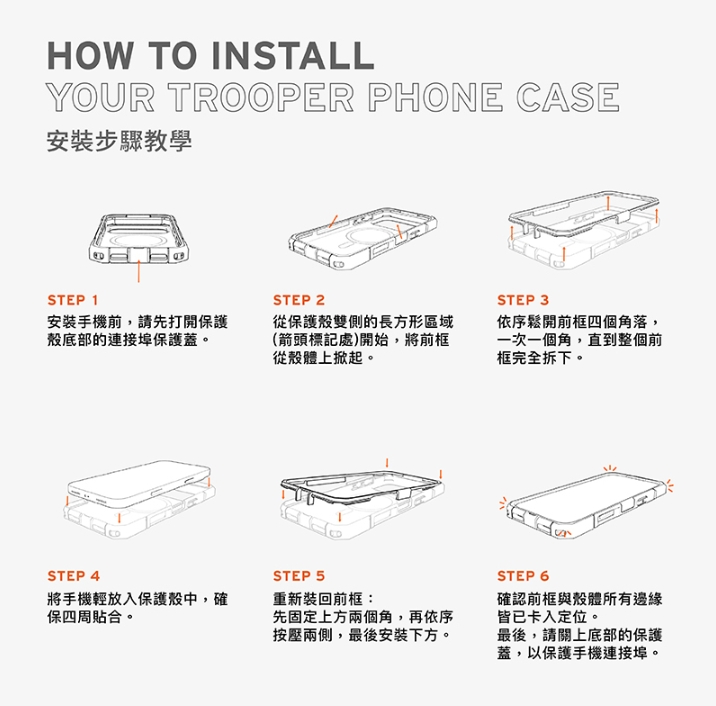 HOW TO INSTALL
YOUR TROOPER PHONE CASE
安裝步驟教學

STEP 1
安裝手機前，請先打開保護殼底部的連接埠保護蓋。

STEP 2
從保護殼雙側的長方形區域(箭頭標記處)開始，將前框從殼體上掀起。

STEP 3
依序鬆開前框四個角落，一次一個角，直到整個前框完全拆下。

STEP 4
將手機輕放入保護殼中，確保四周貼合。

STEP 5
重新裝回前框：
先固定上方兩個角，再依序按壓兩側，最後安裝下方。

STEP 6
確認前框與殼體所有邊緣皆已卡入定位。
最後，請關上底部的保護蓋，以保護手機連接埠。